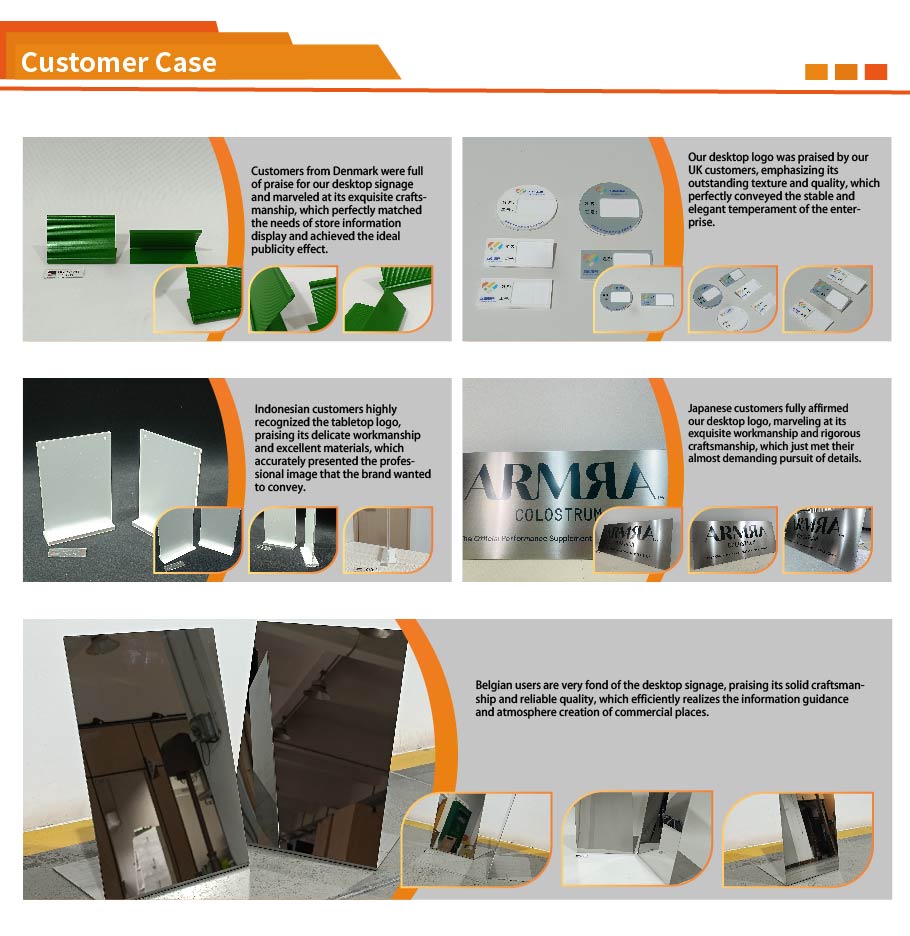 Customer Case

Customers from Denmark were full of praise for our desktop signage and marveled at its exquisite craftsmanship, which perfectly matched the needs of store information display and achieved the ideal publicity effect.

Our desktop logo was praised by our UK customers, emphasizing its outstanding texture and quality, which perfectly conveyed the stable and elegant temperament of the enterprise.

Indonesian customers highly recognized the tabletop logo, praising its delicate workmanship and excellent materials, which accurately presented the professional image that the brand wanted to convey.

Japanese customers fully affirmed our desktop logo, marveling at its exquisite workmanship and rigorous craftsmanship, which just met their almost demanding pursuit of details.

ARMRA
COLOSTRUM
The Official Performance Supplement

ARMRA

ARMRA

ARMRA

Belgian users are very fond of the desktop signage, praising its solid craftsmanship and reliable quality, which efficiently realizes the information guidance and atmosphere creation of commercial places.